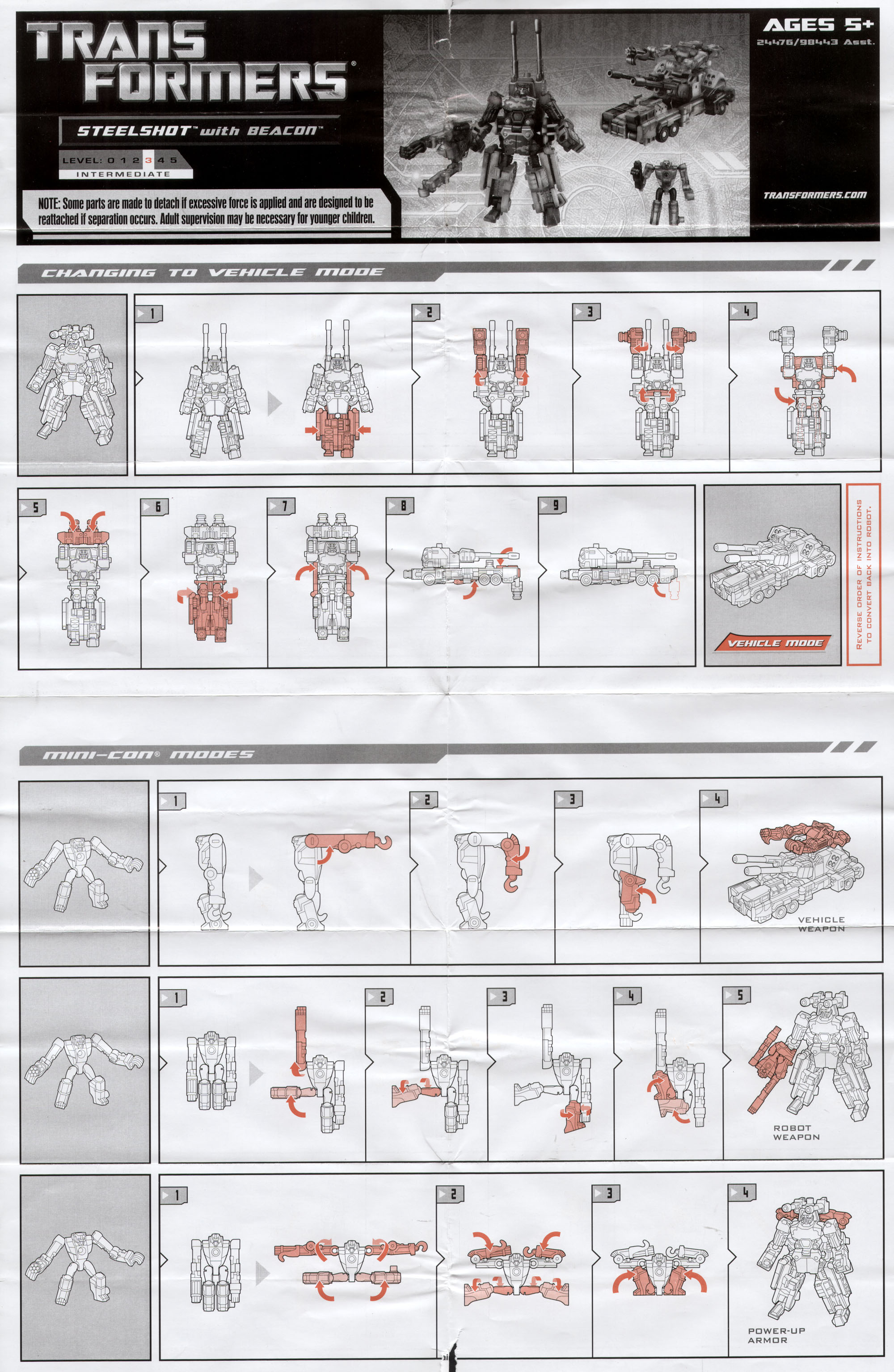 TRANS FORMERS®

STEELSHOT™ with BEACON™

LEVEL: 0 1 2 3 4 5
INTERMEDIATE

NOTE: Some parts are made to detach if excessive force is applied and are designed to be reattached if separation occurs. Adult supervision may be necessary for younger children.

AGES 5+
24476/98443 Asst.

TRANSFORMERS.COM

CHANGING TO VEHICLE MODE

1

2

3

4

5

6

7

8

9

VEHICLE MODE

REVERSE ORDER OF INSTRUCTIONS TO CONVERT BACK INTO ROBOT.

MINI-CON® MODES

1

2

3

4

VEHICLE WEAPON

1

2

3

4

5

ROBOT WEAPON

1

2

3

4

POWER-UP ARMOR