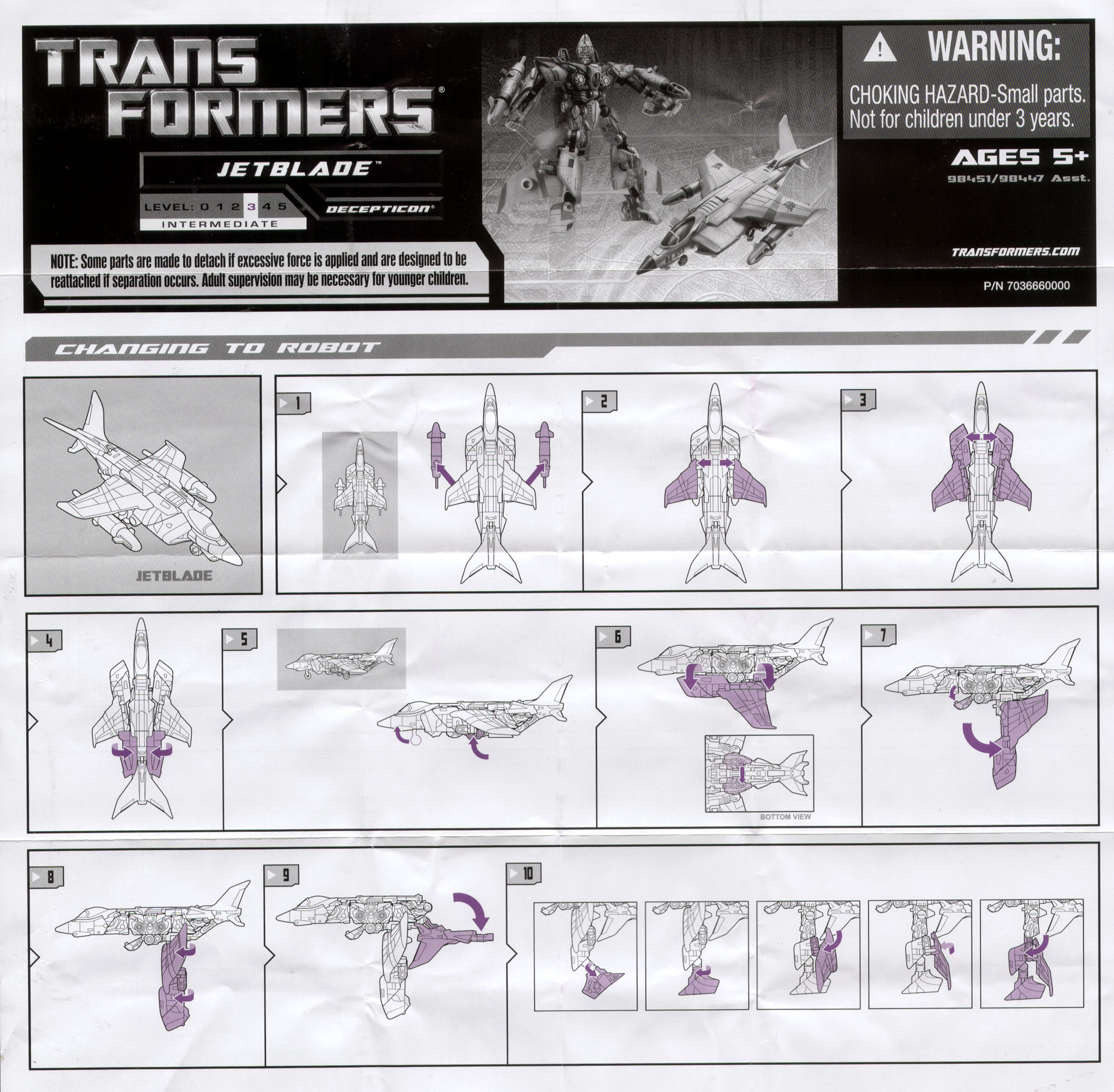 TRANS FORMERS®

JETBLADE™

LEVEL: 0 1 2 3 4 5
INTERMEDIATE

DECEPTICON®

NOTE: Some parts are made to detach if excessive force is applied and are designed to be reattached if separation occurs. Adult supervision may be necessary for younger children.

WARNING:
CHOKING HAZARD-Small parts. Not for children under 3 years.

AGES 5+
98451/98447 Asst.

TRANSFORMERS.COM

P/N 7036660000

CHANGING TO ROBOT

JETBLADE

1

2

3

4

5

6

BOTTOM VIEW

7

8

9

10