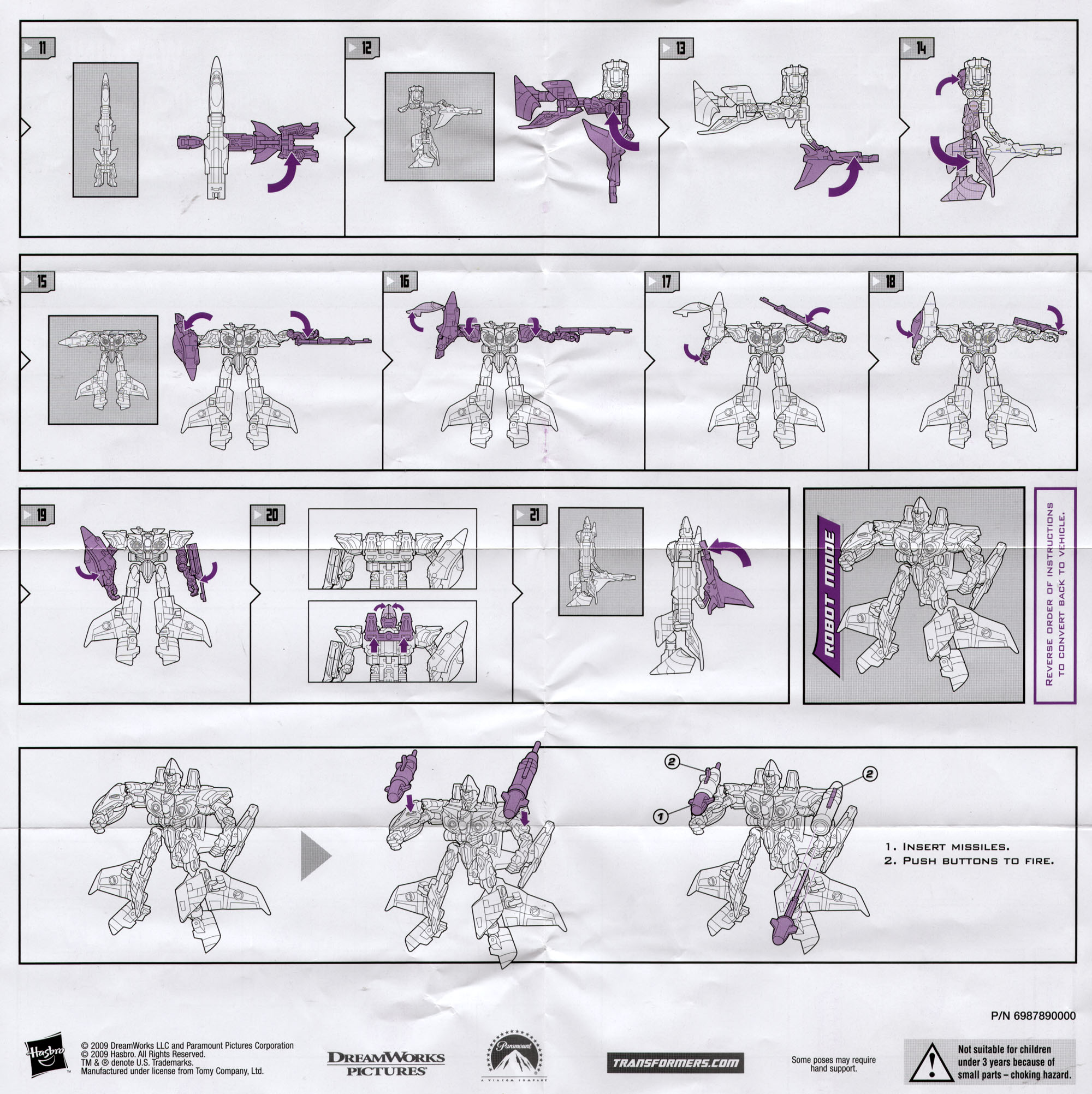 11

12

13

14

15

16

17

18

19

20

21

ROBOT MODE

REVERSE ORDER OF INSTRUCTIONS TO CONVERT BACK TO VEHICLE.

2

2

1

1. INSERT MISSILES.
2. PUSH BUTTONS TO FIRE.

P/N 6987890000

Hasbro

© 2009 DreamWorks LLC and Paramount Pictures Corporation
© 2009 Hasbro. All Rights Reserved.
TM & ® denote U.S. Trademarks.
Manufactured under license from Tomy Company, Ltd.

DREAMWORKS PICTURES

Paramount
A VIACOM COMPANY

TRANSFORMERS.COM

Some poses may require hand support.

Not suitable for children under 3 years because of small parts – choking hazard.