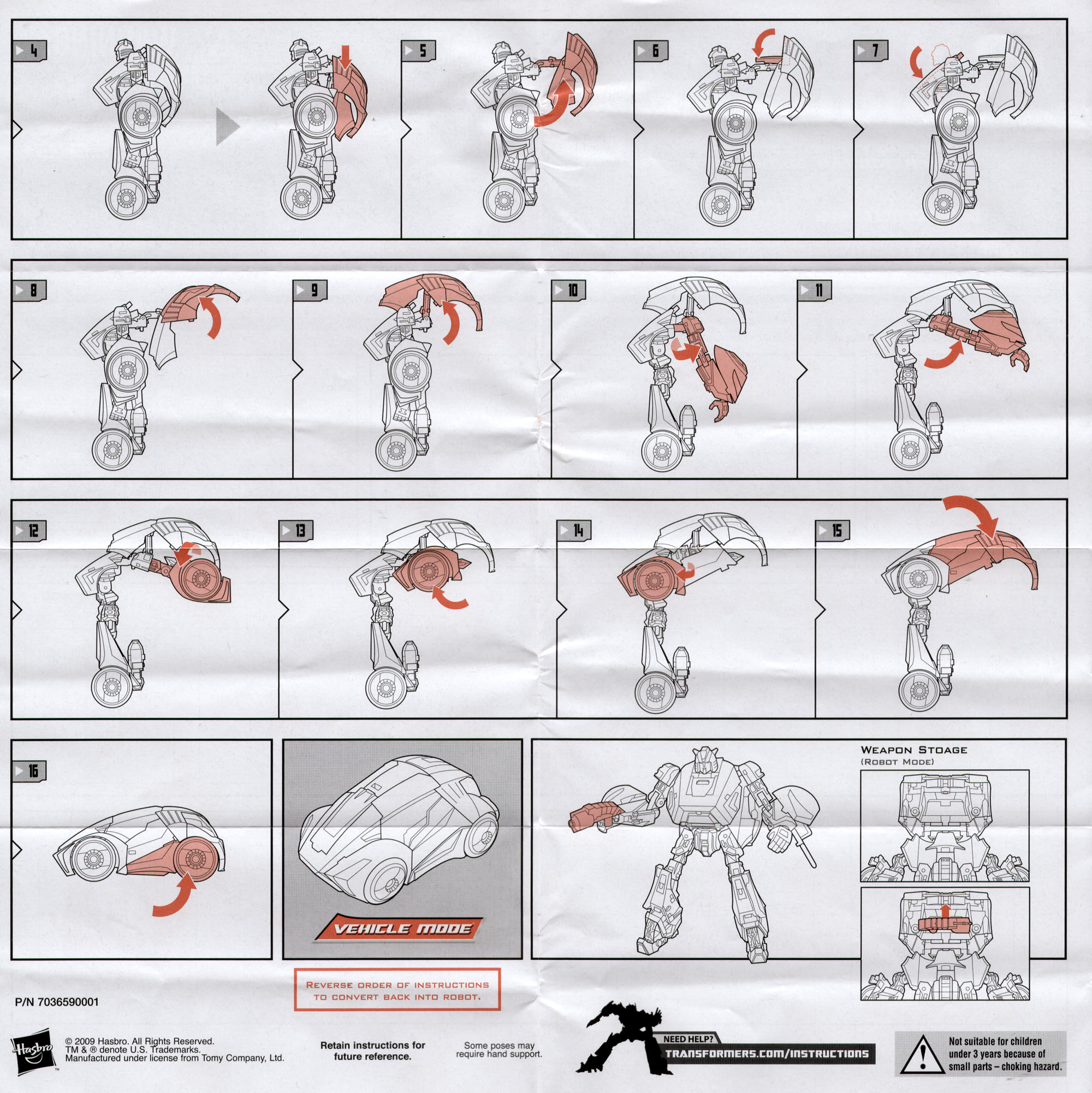 4

5

6

7

8

9

10

11

12

13

14

15

16

VEHICLE MODE

WEAPON STOAGE
(ROBOT MODE)

REVERSE ORDER OF INSTRUCTIONS TO CONVERT BACK INTO ROBOT.

P/N 7036590001

Hasbro

© 2009 Hasbro. All Rights Reserved.
TM & ® denote U.S. Trademarks.
Manufactured under license from Tomy Company, Ltd.

Retain instructions for future reference.

Some poses may require hand support.

NEED HELP?
TRANSFORMERS.COM/INSTRUCTIONS

Not suitable for children under 3 years because of small parts – choking hazard.