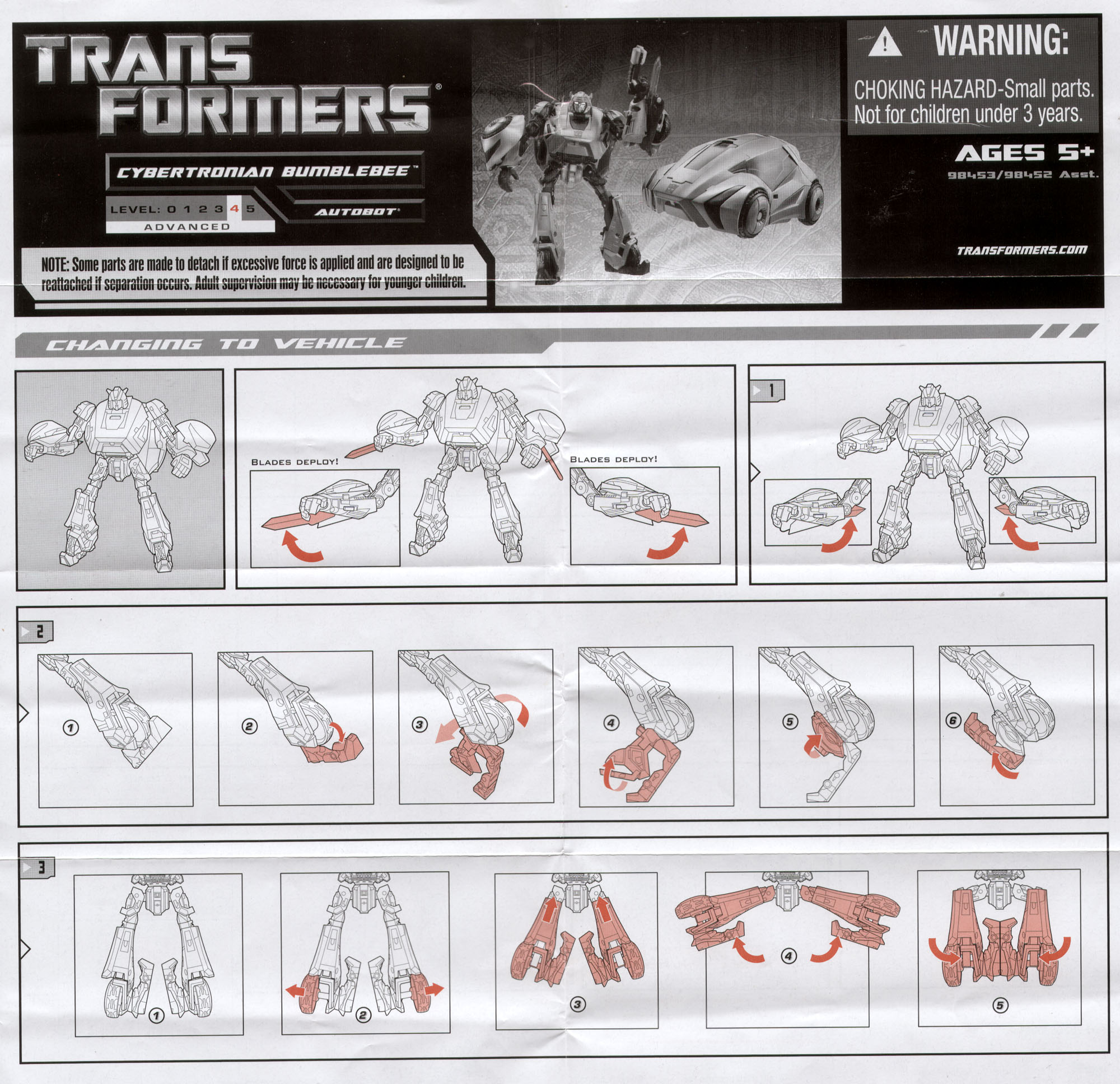 TRANS FORMERS®

CYBERTRONIAN BUMBLEBEE™

LEVEL: 0 1 2 3 4 5
ADVANCED

AUTOBOT®

NOTE: Some parts are made to detach if excessive force is applied and are designed to be reattached if separation occurs. Adult supervision may be necessary for younger children.

WARNING:
CHOKING HAZARD-Small parts. Not for children under 3 years.

AGES 5+
98453/98452 Asst.

TRANSFORMERS.COM

CHANGING TO VEHICLE

BLADES DEPLOY!

BLADES DEPLOY!

1

2

①

②

③

④

⑤

⑥

3

①

②

③

④

⑤