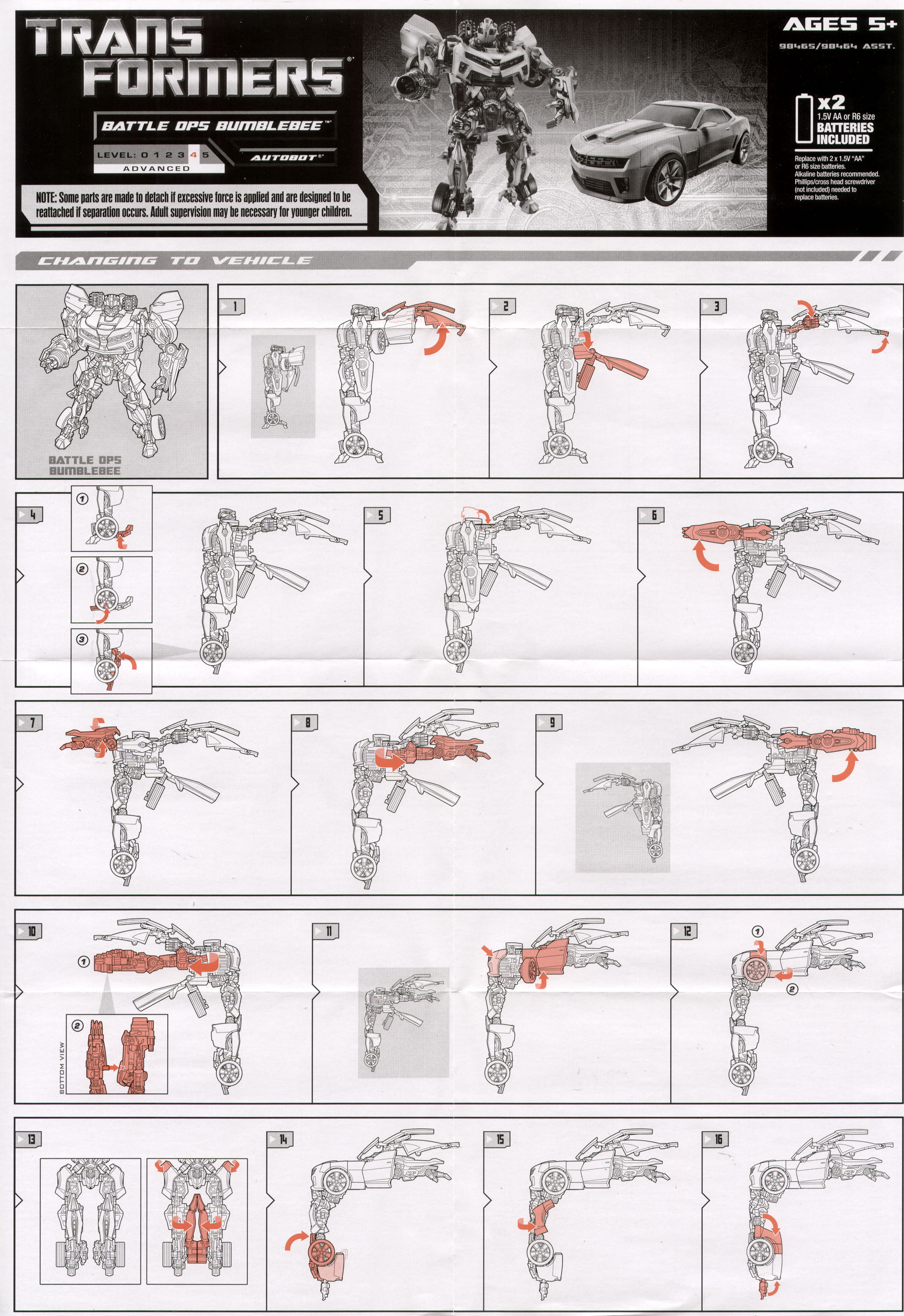 TRANS FORMERS®

BATTLE OPS BUMBLEBEE™

LEVEL: 0 1 2 3 4 5
ADVANCED

AUTOBOT®

NOTE: Some parts are made to detach if excessive force is applied and are designed to be reattached if separation occurs. Adult supervision may be necessary for younger children.

AGES 5+
98465/98464 ASST.

x2
1.5V AA or R6 size
BATTERIES INCLUDED

Replace with 2 x 1.5V "AA" or R6 size batteries. Alkaline batteries recommended. Phillips/cross head screwdriver (not included) needed to replace batteries.

CHANGING TO VEHICLE

BATTLE OPS BUMBLEBEE

1

2

3

4

①

②

③

5

6

7

8

9

10

①

②

BOTTOM VIEW

11

12

①

②

13

14

15

16