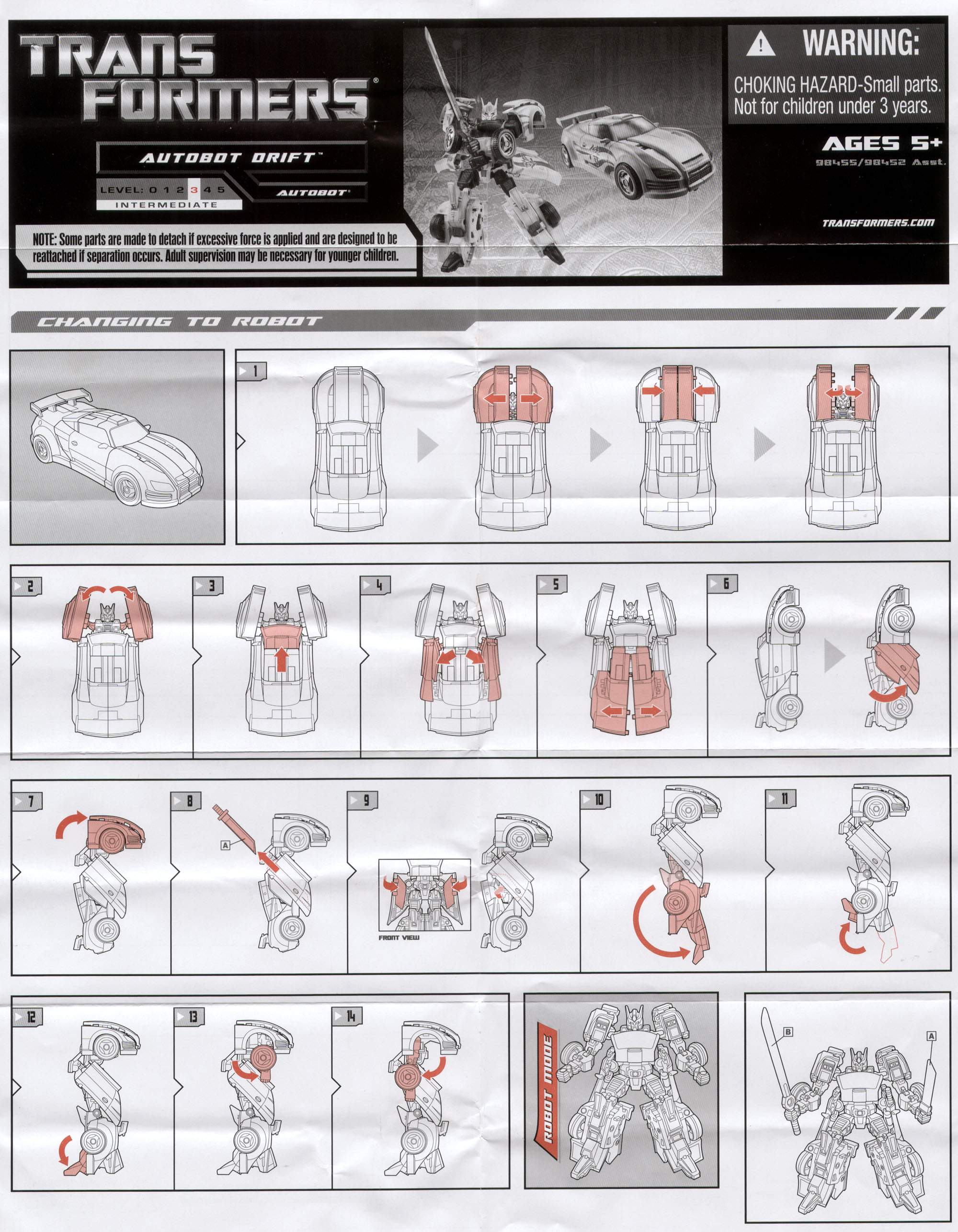 TRANS FORMERS®

AUTOBOT DRIFT™

LEVEL: 0 1 2 3 4 5
INTERMEDIATE

AUTOBOT®

NOTE: Some parts are made to detach if excessive force is applied and are designed to be reattached if separation occurs. Adult supervision may be necessary for younger children.

WARNING:
CHOKING HAZARD-Small parts. Not for children under 3 years.

AGES 5+
98455/98452 Asst.

TRANSFORMERS.COM

CHANGING TO ROBOT

1

2

3

4

5

6

7

8

A

9

FRONT VIEW

10

11

12

13

14

ROBOT MODE

B

A