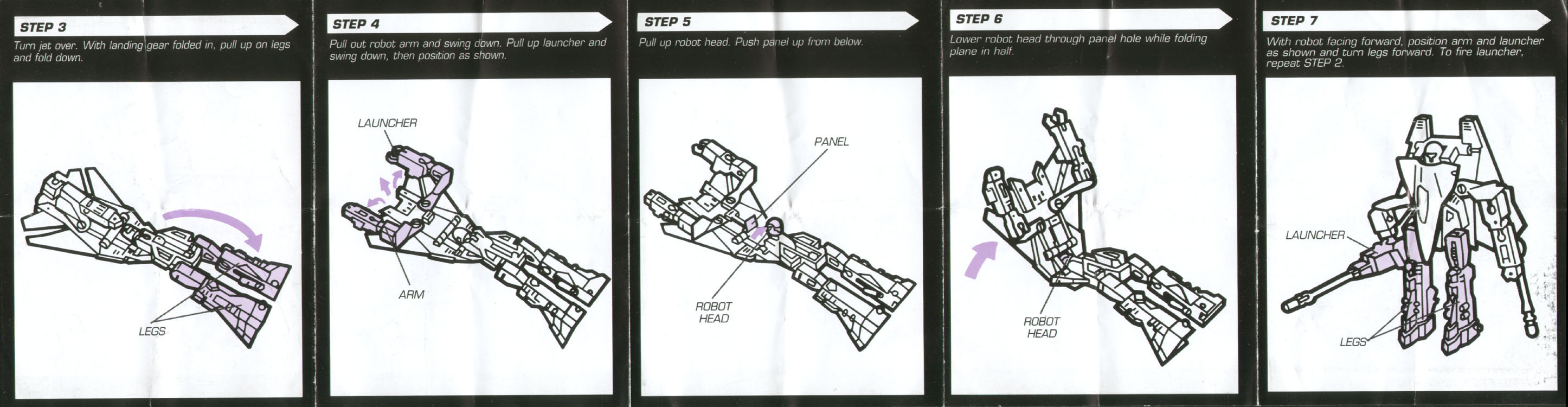 STEP 3
Turn jet over. With landing gear folded in, pull up on legs and fold down.

LEGS

STEP 4
Pull out robot arm and swing down. Pull up launcher and swing down, then position as shown.

LAUNCHER

ARM

STEP 5
Pull up robot head. Push panel up from below.

PANEL

ROBOT HEAD

STEP 6
Lower robot head through panel hole while folding plane in half.

ROBOT HEAD

STEP 7
With robot facing forward, position arm and launcher as shown and turn legs forward. To fire launcher, repeat STEP 2.

LAUNCHER

LEGS