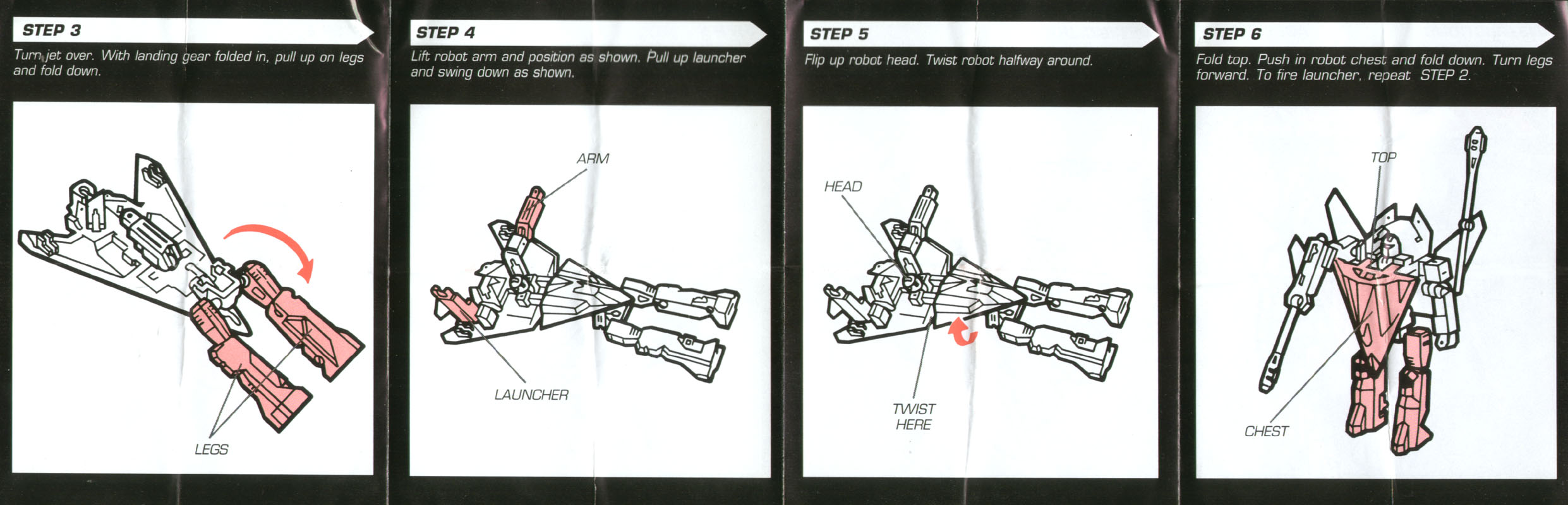 STEP 3

Turn jet over. With landing gear folded in, pull up on legs and fold down.

LEGS

STEP 4

Lift robot arm and position as shown. Pull up launcher and swing down as shown.

ARM

LAUNCHER

STEP 5

Flip up robot head. Twist robot halfway around.

HEAD

TWIST HERE

STEP 6

Fold top. Push in robot chest and fold down. Turn legs forward. To fire launcher, repeat STEP 2.

TOP

CHEST